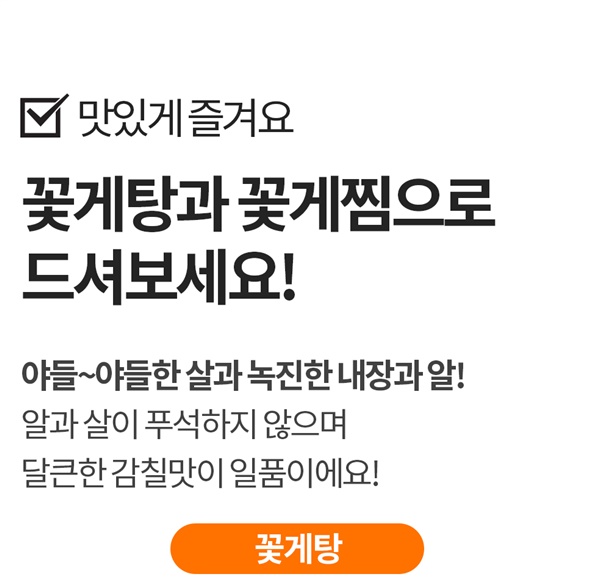 ☑ 맛있게 즐겨요

꽃게탕과 꽃게찜으로 드셔보세요!

야들~야들한 살과 녹진한 내장과 알!
알과 살이 푸석하지 않으며
달큰한 감칠맛이 일품이에요!

꽃게탕